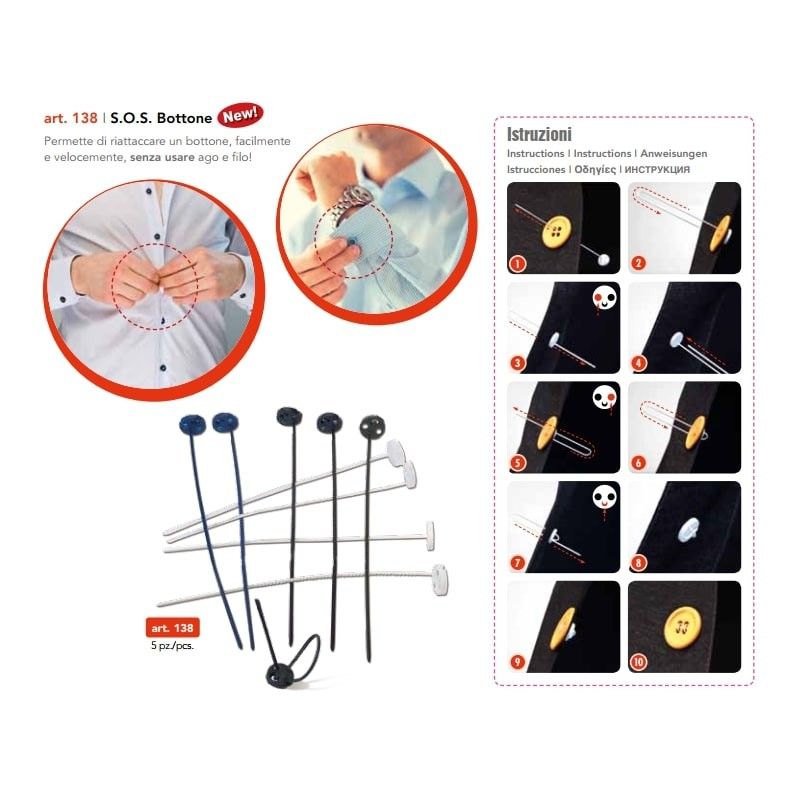 art. 138 | S.O.S. Bottone New!

Permette di riattaccare un bottone, facilmente e velocemente, senza usare ago e filo!

art. 138
5 pz./pcs.

Istruzioni
Instructions | Instructions | Anweisungen
Istrucciones | Οδηγίες | ИНСТРУКЦИЯ

1
2
3
4
5
6
7
8
9
10